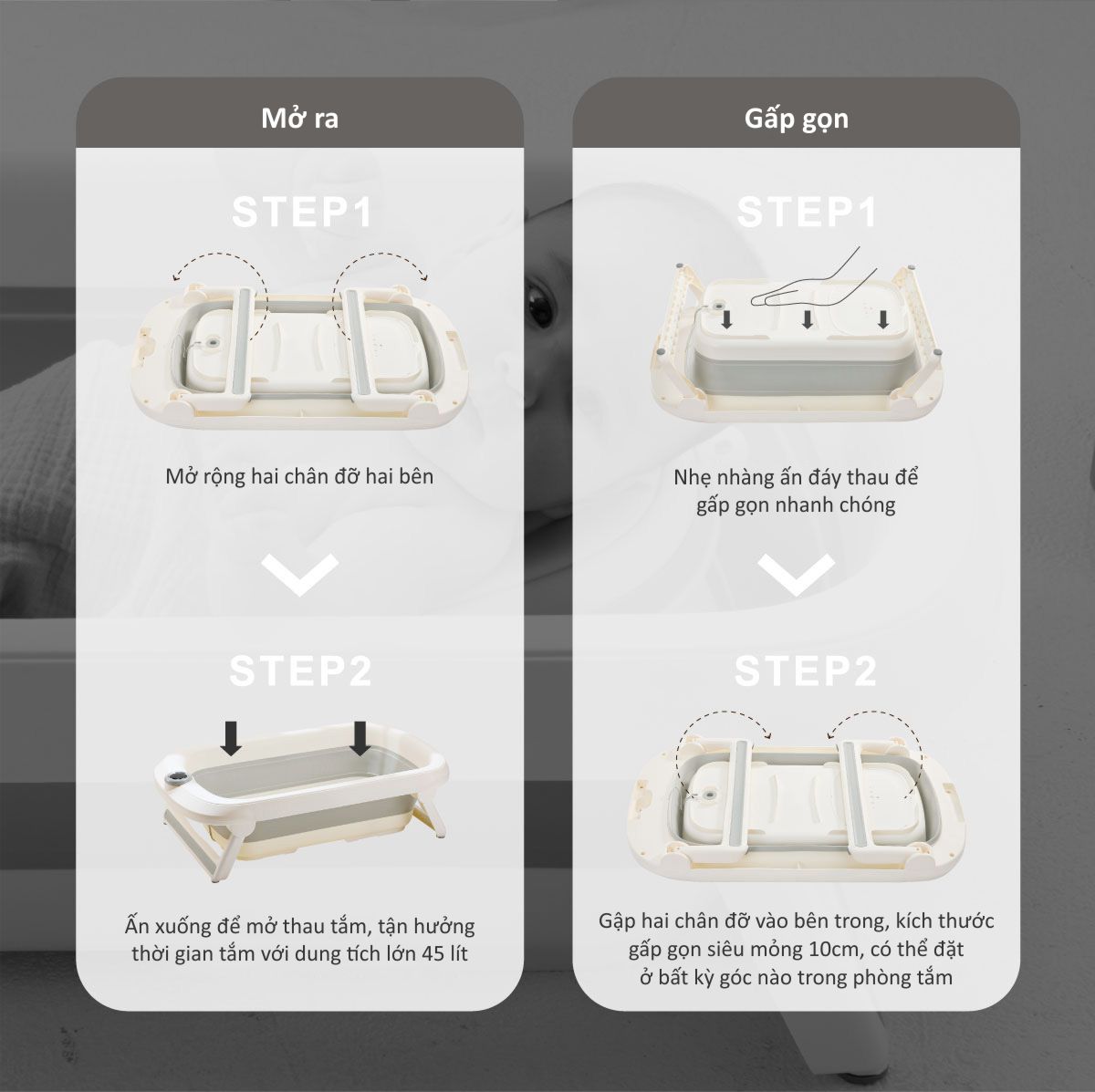 Mở ra

STEP1

Mở rộng hai chân đỡ hai bên

STEP2

Ấn xuống để mở thau tắm, tận hưởng thời gian tắm với dung tích lớn 45 lít

Gấp gọn

STEP1

Nhẹ nhàng ấn đáy thau để gấp gọn nhanh chóng

STEP2

Gập hai chân đỡ vào bên trong, kích thước gấp gọn siêu mỏng 10cm, có thể đặt ở bất kỳ góc nào trong phòng tắm